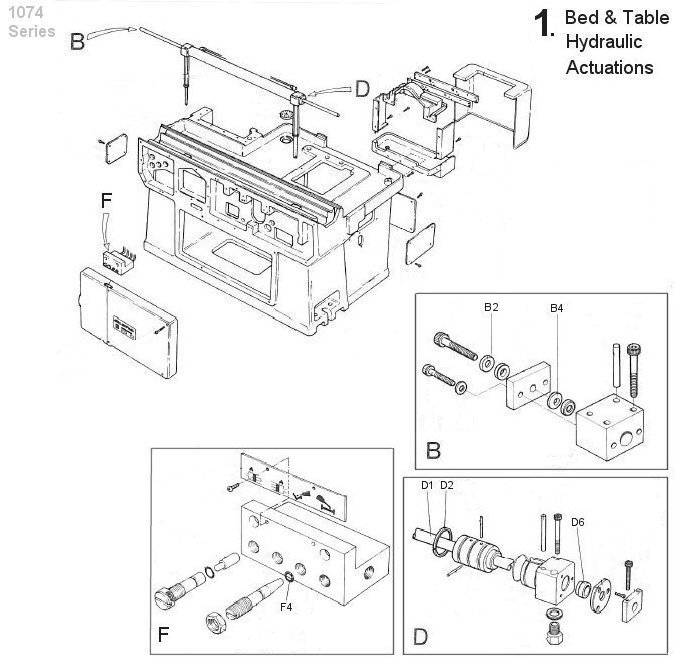 1074
Series

1. Bed & Table Hydraulic Actuations

B

D

F

B2

B4

B

D1 D2

D6

D

F4

F