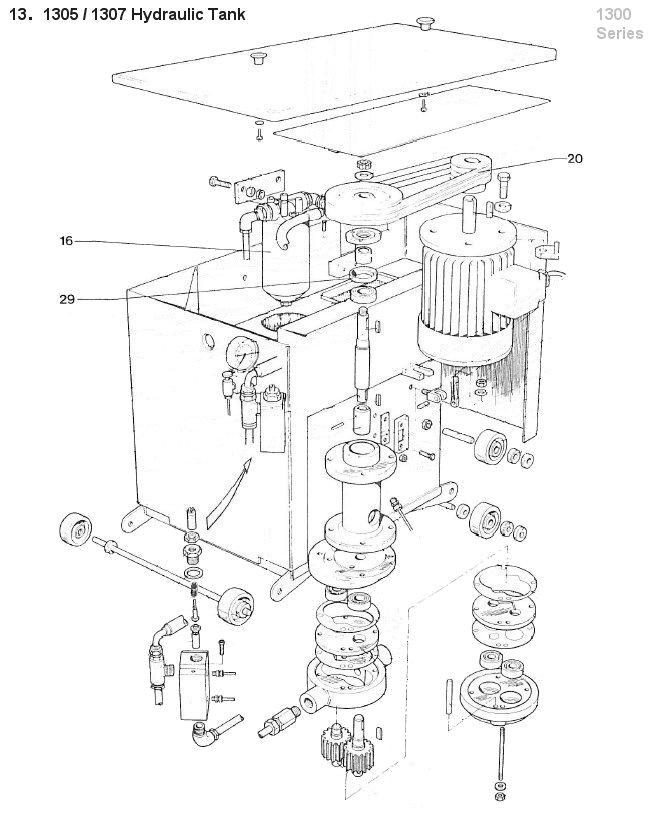 13. 1305 / 1307 Hydraulic Tank

1300 Series

20

16

29