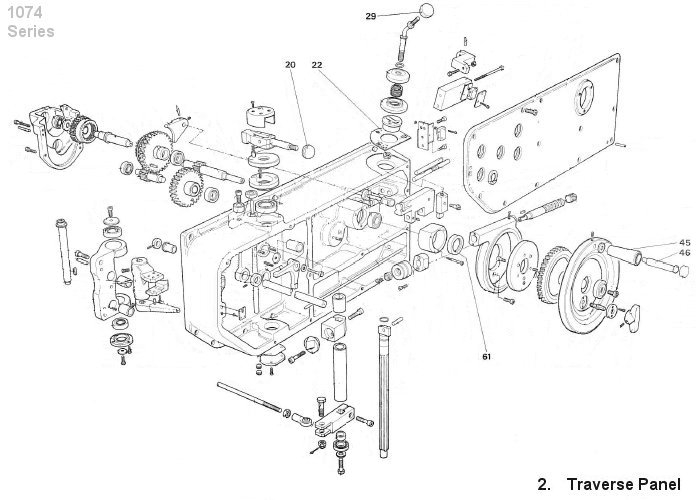 1074
Series

29

20

22

45

46

61

2. Traverse Panel