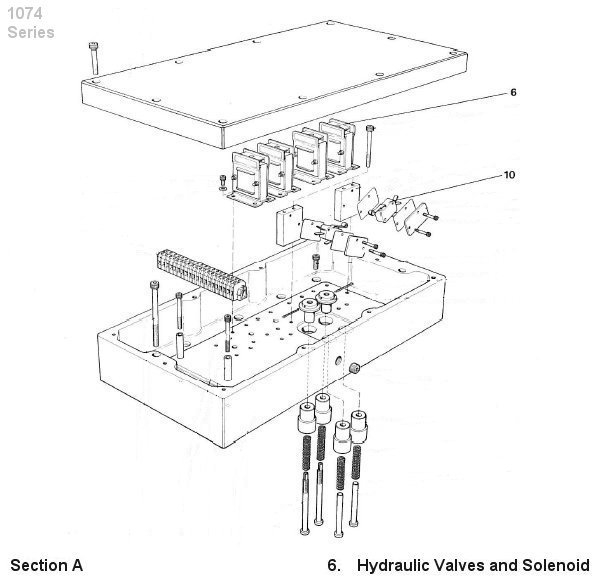 1074
Series

6

10

Section A

6. Hydraulic Valves and Solenoid